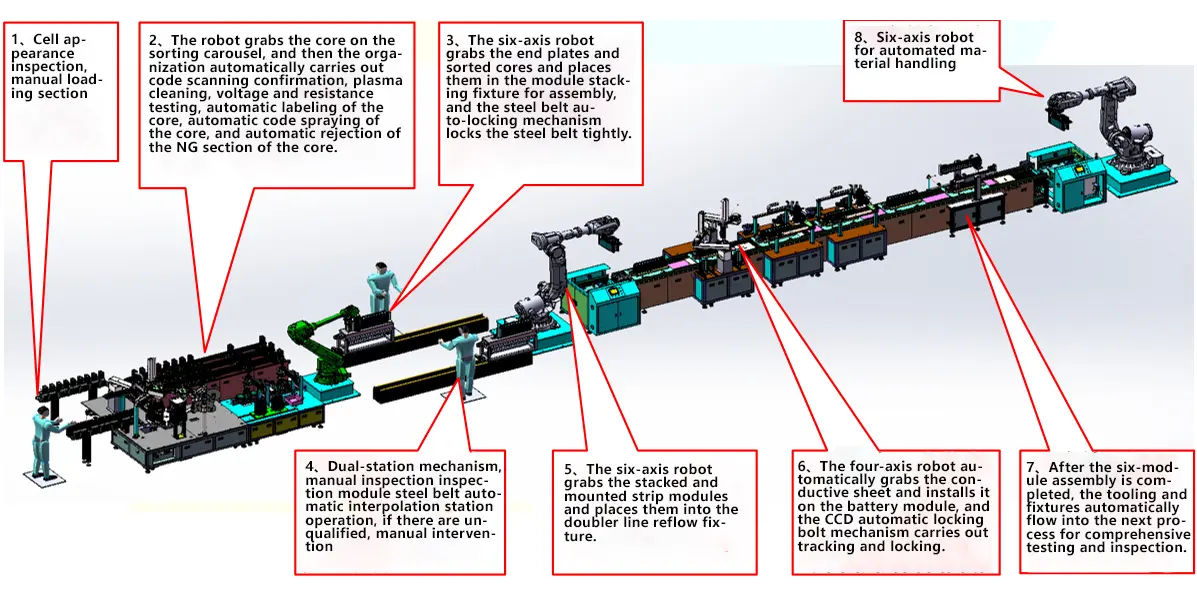 1、Cell appearance inspection, manual loading section

2、The robot grabs the core on the sorting carousel, and then the organization automatically carries out code scanning confirmation, plasma cleaning, voltage and resistance testing, automatic labeling of the core, automatic code spraying of the core, and automatic rejection of the NG section of the core.

3、The six-axis robot grabs the end plates and sorted cores and places them in the module stacking fixture for assembly, and the steel belt auto-locking mechanism locks the steel belt tightly.

8、Six-axis robot for automated material handling

4、Dual-station mechanism, manual inspection inspection module steel belt automatic interpolation station operation, if there are unqualified, manual intervention

5、The six-axis robot grabs the stacked and mounted strip modules and places them into the doubler line reflow fixture.

6、The four-axis robot automatically grabs the conductive sheet and installs it on the battery module, and the CCD automatic locking bolt mechanism carries out tracking and locking.

7、After the six-module assembly is completed, the tooling and fixtures automatically flow into the next process for comprehensive testing and inspection.